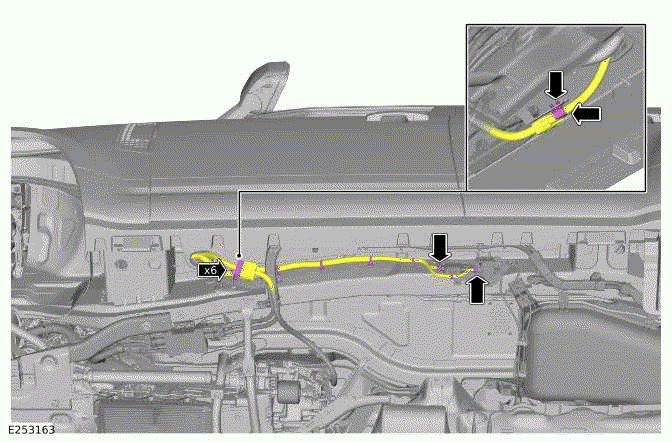 x6

E253163